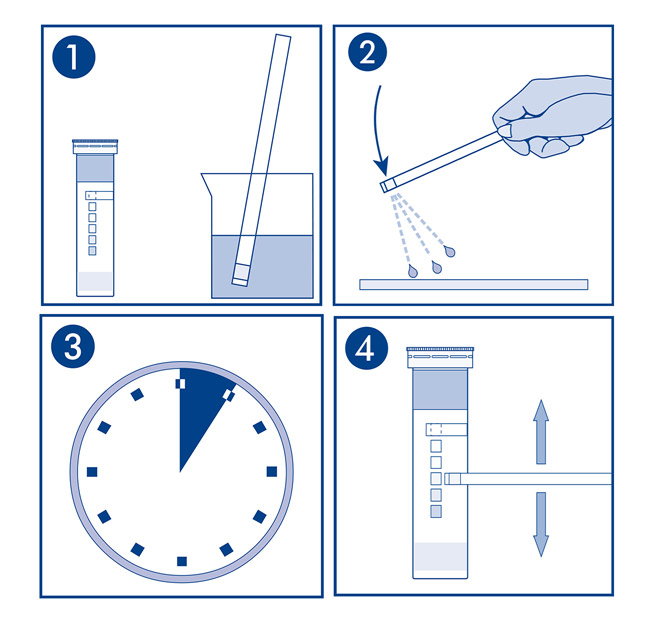 1

2

3

4